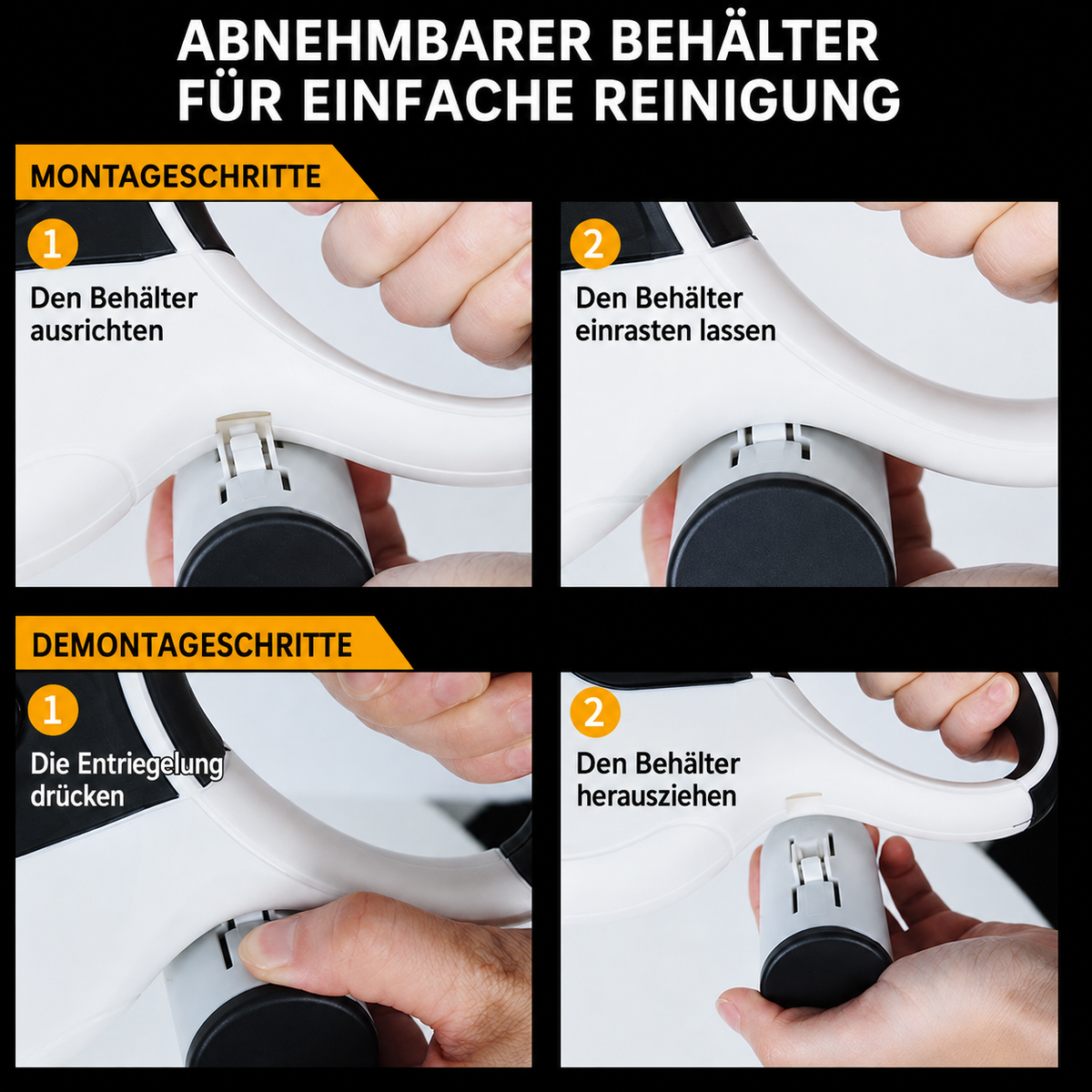 ABNEHMBARER BEHÄLTER FÜR EINFACHE REINIGUNG

MONTAGESCHRITTE

1
Den Behälter ausrichten

2
Den Behälter einrasten lassen

DEMONTAGESCHRITTE

1
Die Entriegelung drücken

2
Den Behälter herausziehen