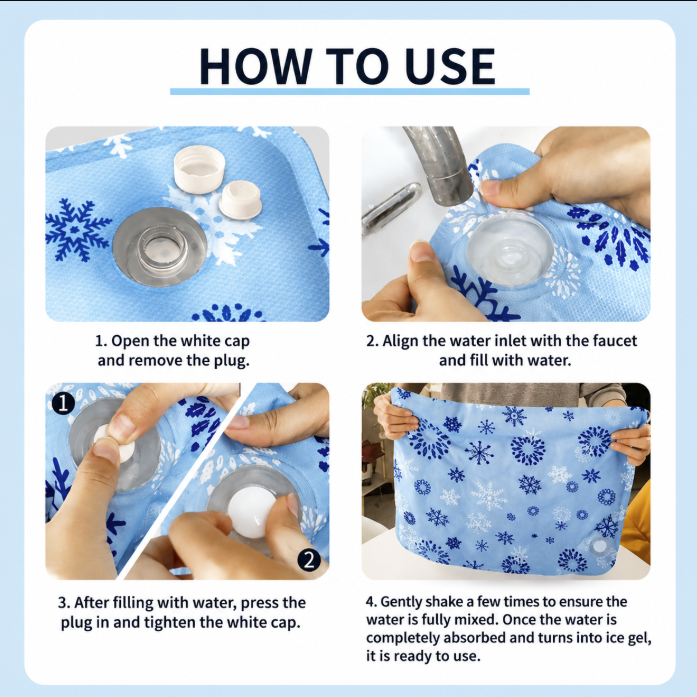 HOW TO USE

1. Open the white cap and remove the plug.

2. Align the water inlet with the faucet and fill with water.

1

2

3. After filling with water, press the plug in and tighten the white cap.

4. Gently shake a few times to ensure the water is fully mixed. Once the water is completely absorbed and turns into ice gel, it is ready to use.