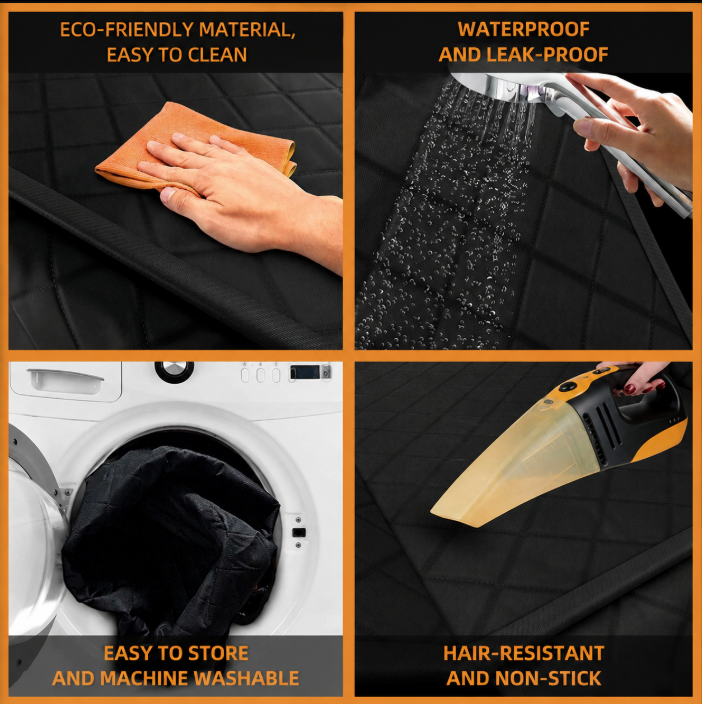 ECO-FRIENDLY MATERIAL, EASY TO CLEAN

WATERPROOF AND LEAK-PROOF

EASY TO STORE AND MACHINE WASHABLE

HAIR-RESISTANT AND NON-STICK